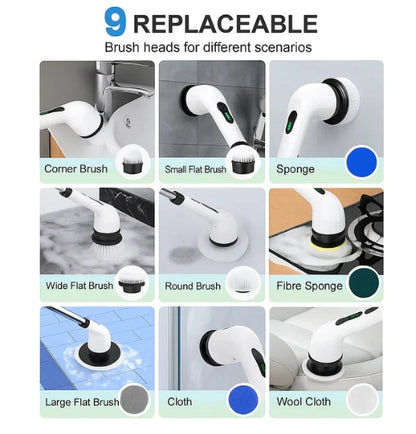 9 REPLACEABLE
Brush heads for different scenarios

Corner Brush

Small Flat Brush

Sponge

Wide Flat Brush

Round Brush

Fibre Sponge

Large Flat Brush

Cloth

Wool Cloth