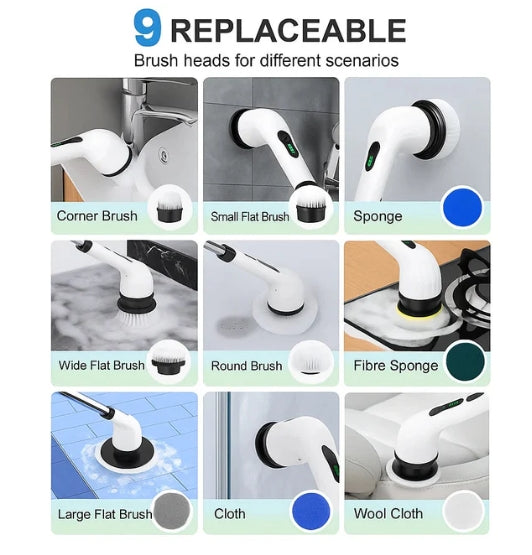 9 REPLACEABLE
Brush heads for different scenarios

Corner Brush

Small Flat Brush

Sponge

Wide Flat Brush

Round Brush

Fibre Sponge

Large Flat Brush

Cloth

Wool Cloth